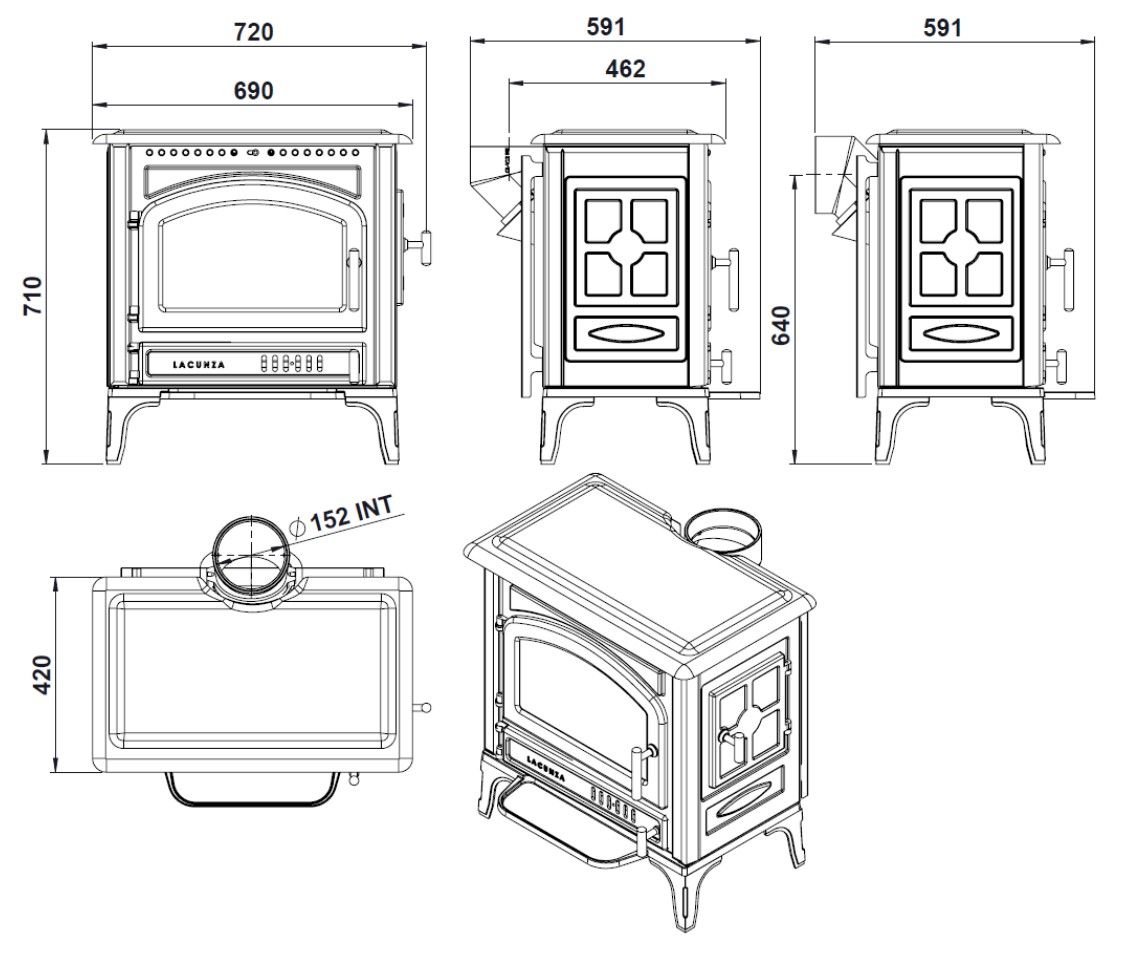 720
690
710
LACUNZA
591
462
591
640
$\phi$ 152 INT
420
LACUNZA